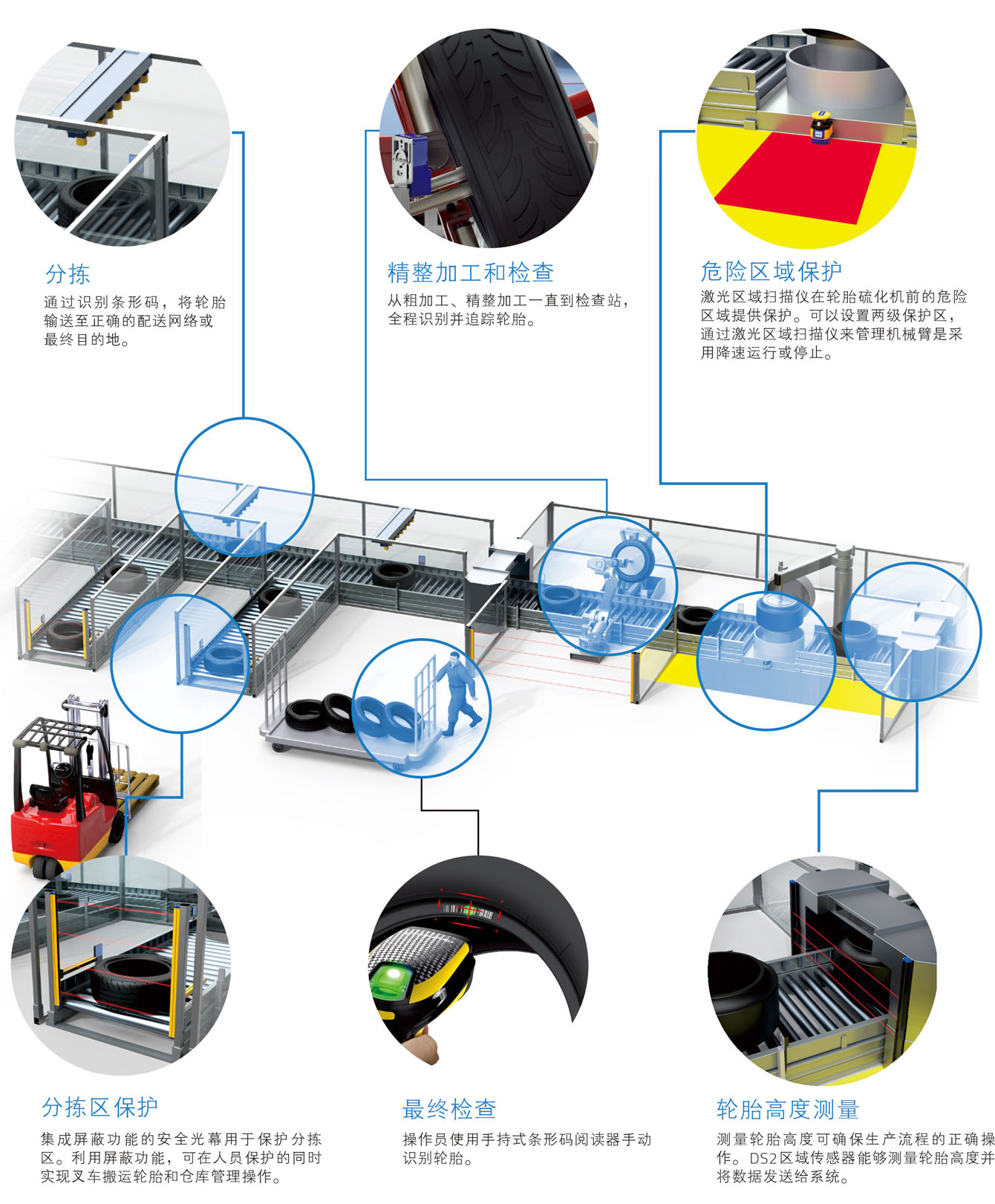 分拣
通过识别条形码，将轮胎输送至正确的配送网络或最终目的地。

精整加工和检查
从粗加工、精整加工一直到检查站，全程识别并追踪轮胎。

危险区域保护
激光区域扫描仪在轮胎硫化机前的危险区域提供保护。可以设置两级保护区，通过激光区域扫描仪来管理机械臂是采用降速运行或停止。

分拣区保护
集成屏蔽功能的安全光幕用于保护分拣区。利用屏蔽功能，可在人员保护的同时实现叉车搬运轮胎和仓库管理操作。

最终检查
操作员使用手持式条形码阅读器手动识别轮胎。

轮胎高度测量
测量轮胎高度可确保生产流程的正确操作。DS2区域传感器能够测量轮胎高度并将数据发送给系统。